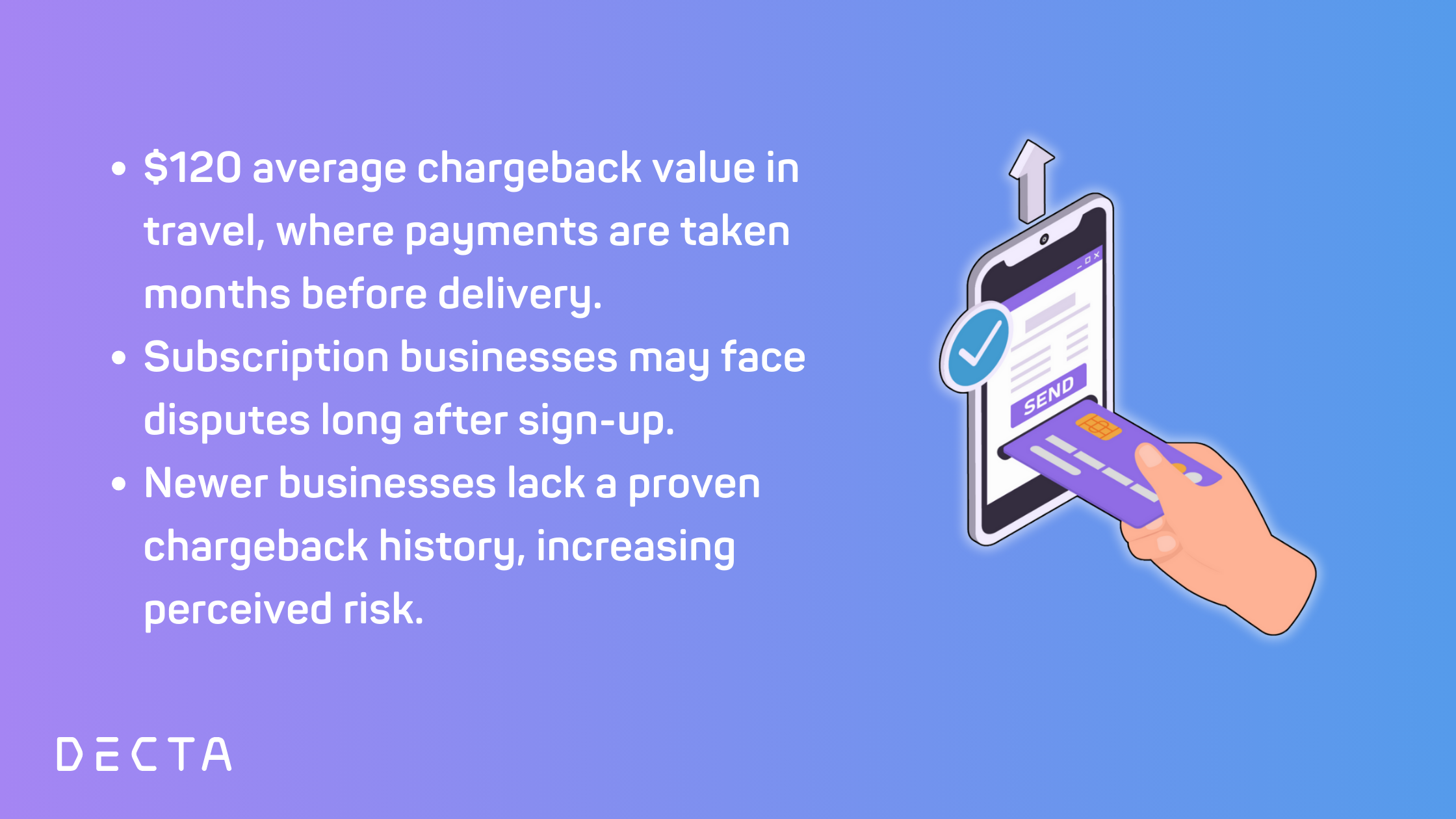 • \$120 average chargeback value in travel, where payments are taken months before delivery.
• Subscription businesses may face disputes long after sign-up.
• Newer businesses lack a proven chargeback history, increasing perceived risk.

SEND

DECTA